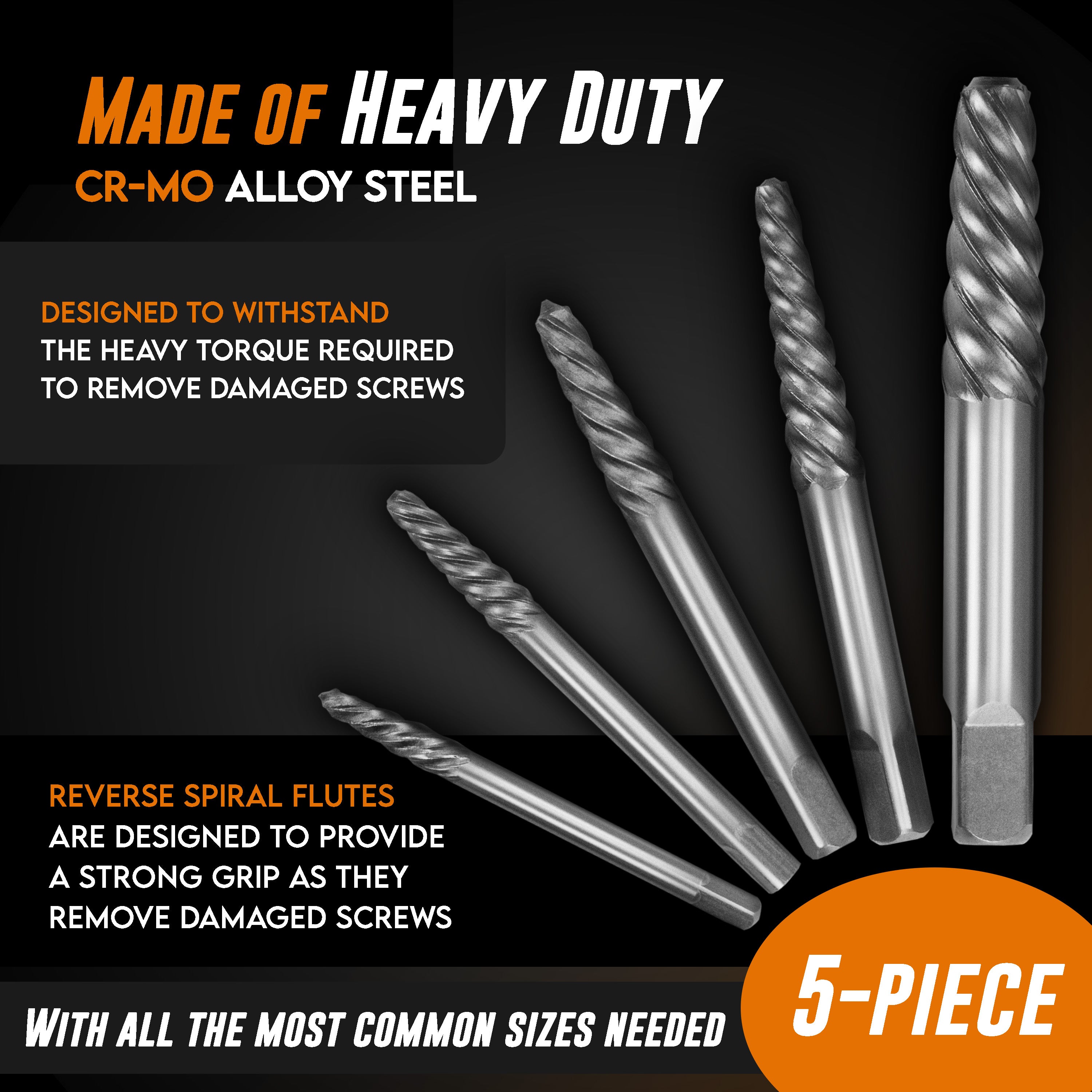 MADE OF HEAVY DUTY
CR-MO ALLOY STEEL

DESIGNED TO WITHSTAND
THE HEAVY TORQUE REQUIRED TO REMOVE DAMAGED SCREWS

REVERSE SPIRAL FLUTES
ARE DESIGNED TO PROVIDE A STRONG GRIP AS THEY REMOVE DAMAGED SCREWS

WITH ALL THE MOST COMMON SIZES NEEDED

5-PIECE