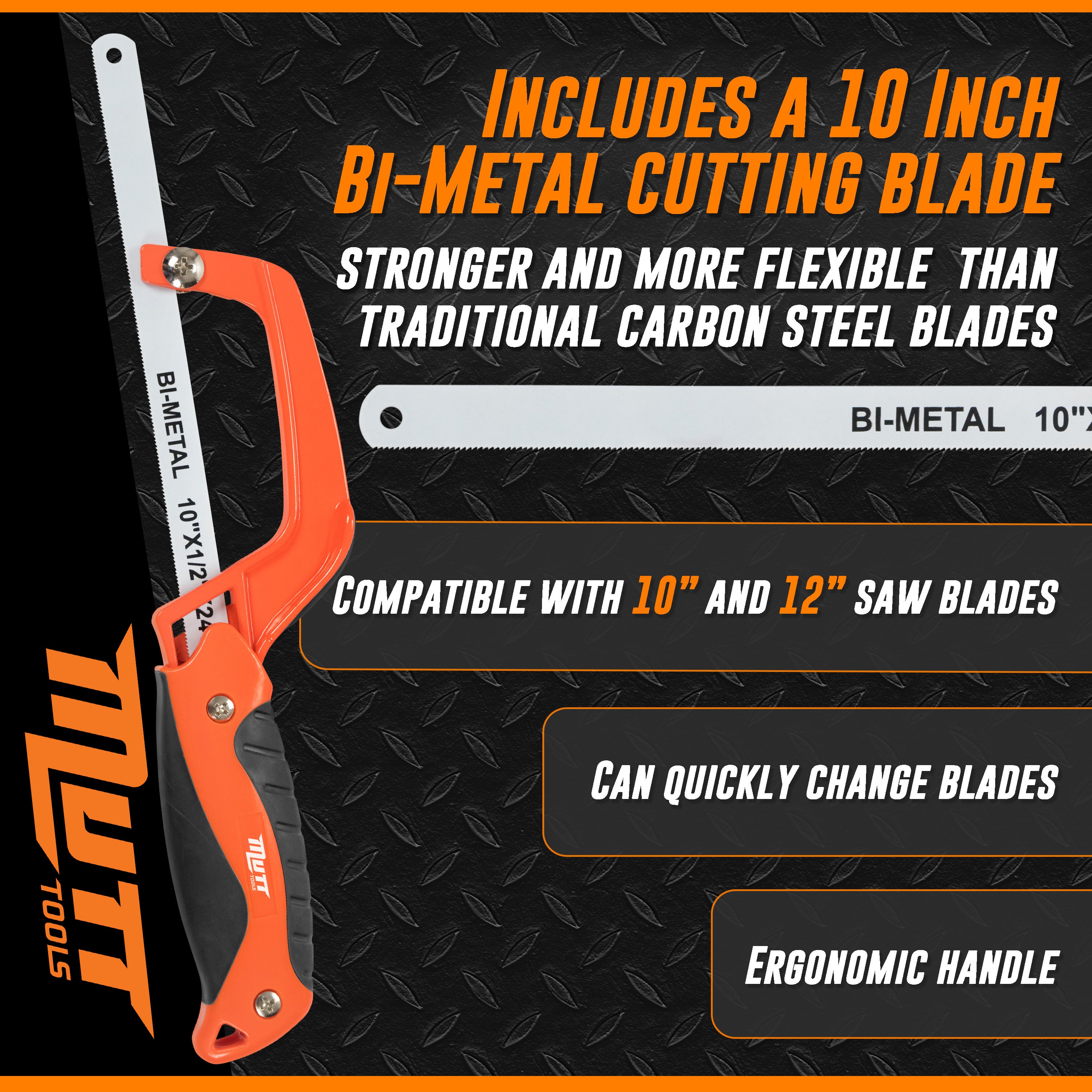 INCLUDES A 10 INCH BI-METAL CUTTING BLADE

STRONGER AND MORE FLEXIBLE THAN TRADITIONAL CARBON STEEL BLADES

BI-METAL 10"X

BI-METAL 10"X1/2" 24

COMPATIBLE WITH 10" AND 12" SAW BLADES

CAN QUICKLY CHANGE BLADES

ERGONOMIC HANDLE

MUTT TOOLS

MUTT TOOLS