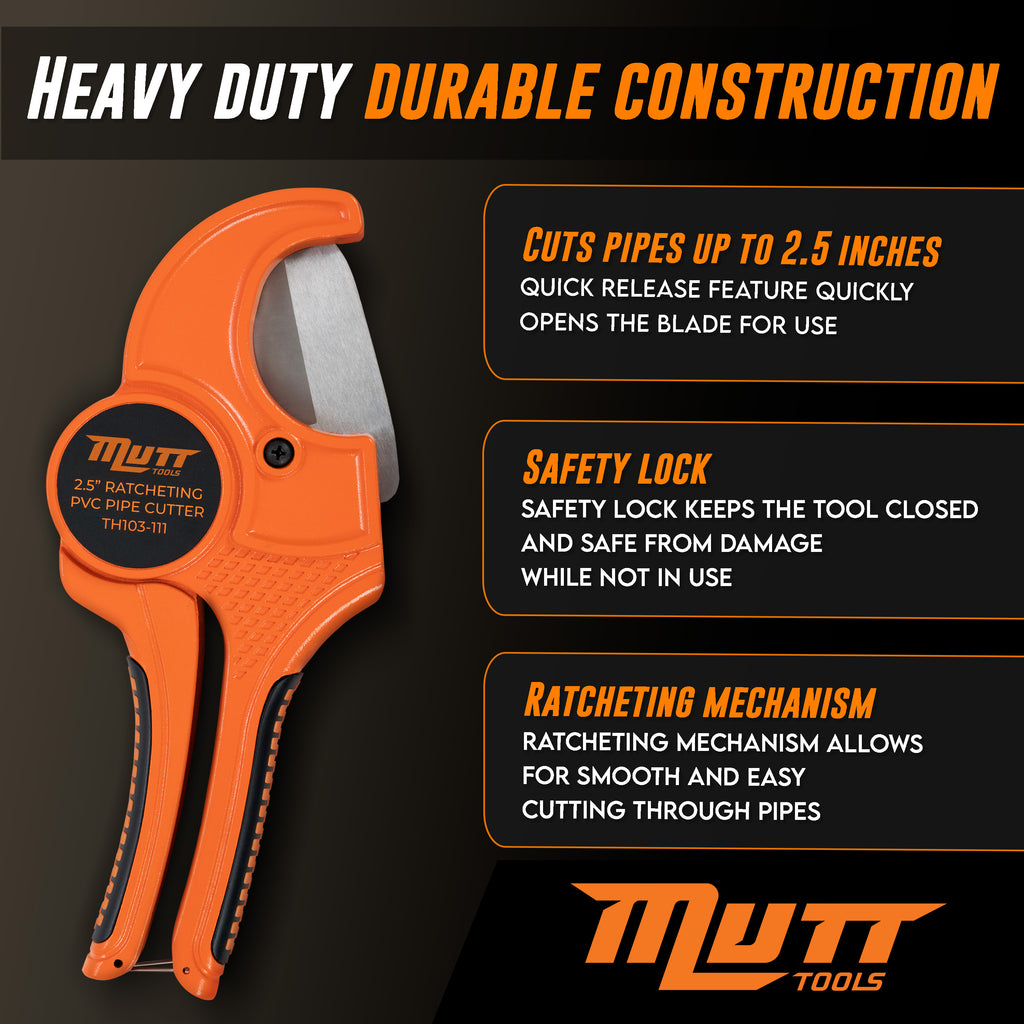 HEAVY DUTY DURABLE CONSTRUCTION

MUTT TOOLS
2.5" RATCHETING PVC PIPE CUTTER
TH103-111

CUTS PIPES UP TO 2.5 INCHES
QUICK RELEASE FEATURE QUICKLY OPENS THE BLADE FOR USE

SAFETY LOCK
SAFETY LOCK KEEPS THE TOOL CLOSED AND SAFE FROM DAMAGE WHILE NOT IN USE

RATCHETING MECHANISM
RATCHETING MECHANISM ALLOWS FOR SMOOTH AND EASY CUTTING THROUGH PIPES

MUTT TOOLS