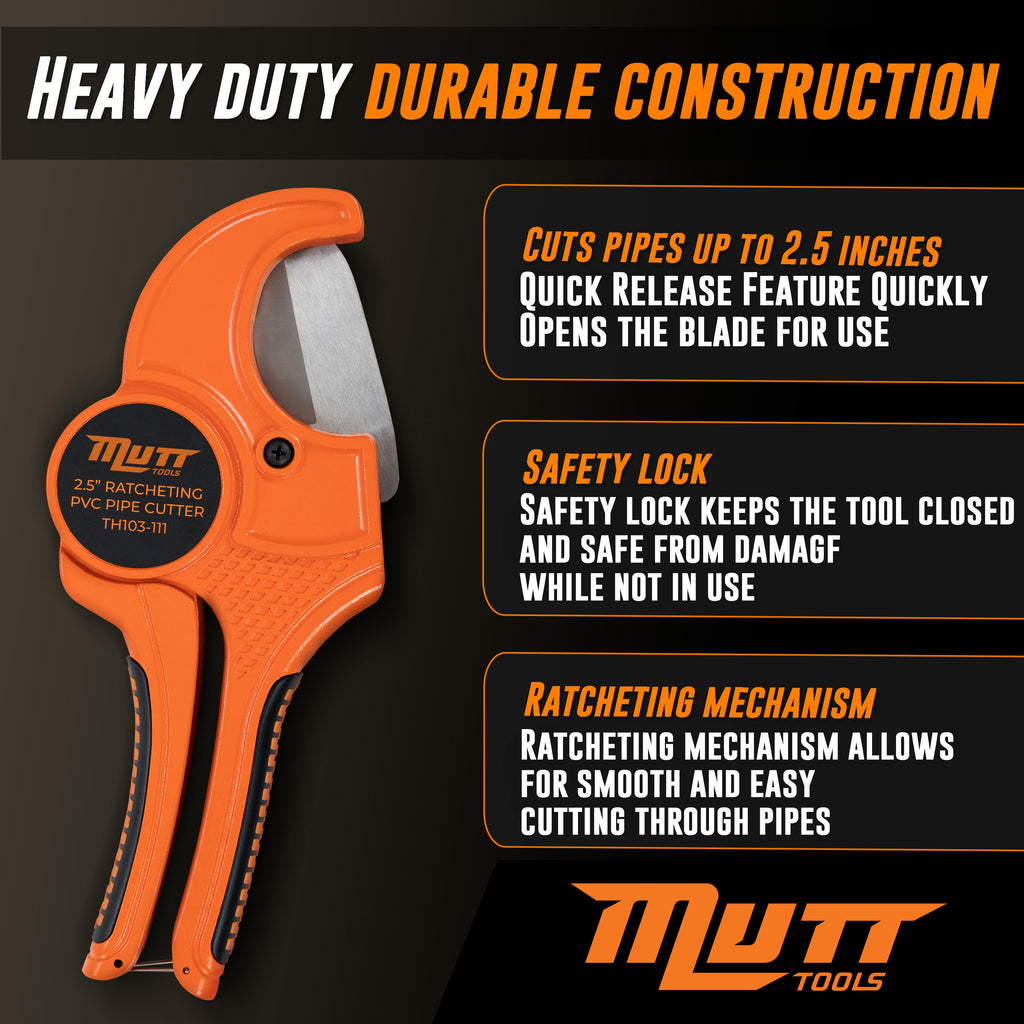 HEAVY DUTY DURABLE CONSTRUCTION

MUTT TOOLS
2.5" RATCHETING PVC PIPE CUTTER TH103-111

CUTS PIPES UP TO 2.5 INCHES
QUICK RELEASE FEATURE QUICKLY OPENS THE BLADE FOR USE

SAFETY LOCK
SAFETY LOCK KEEPS THE TOOL CLOSED AND SAFE FROM DAMAGF WHILE NOT IN USE

RATCHETING MECHANISM
RATCHETING MECHANISM ALLOWS FOR SMOOTH AND EASY CUTTING THROUGH PIPES

MUTT TOOLS