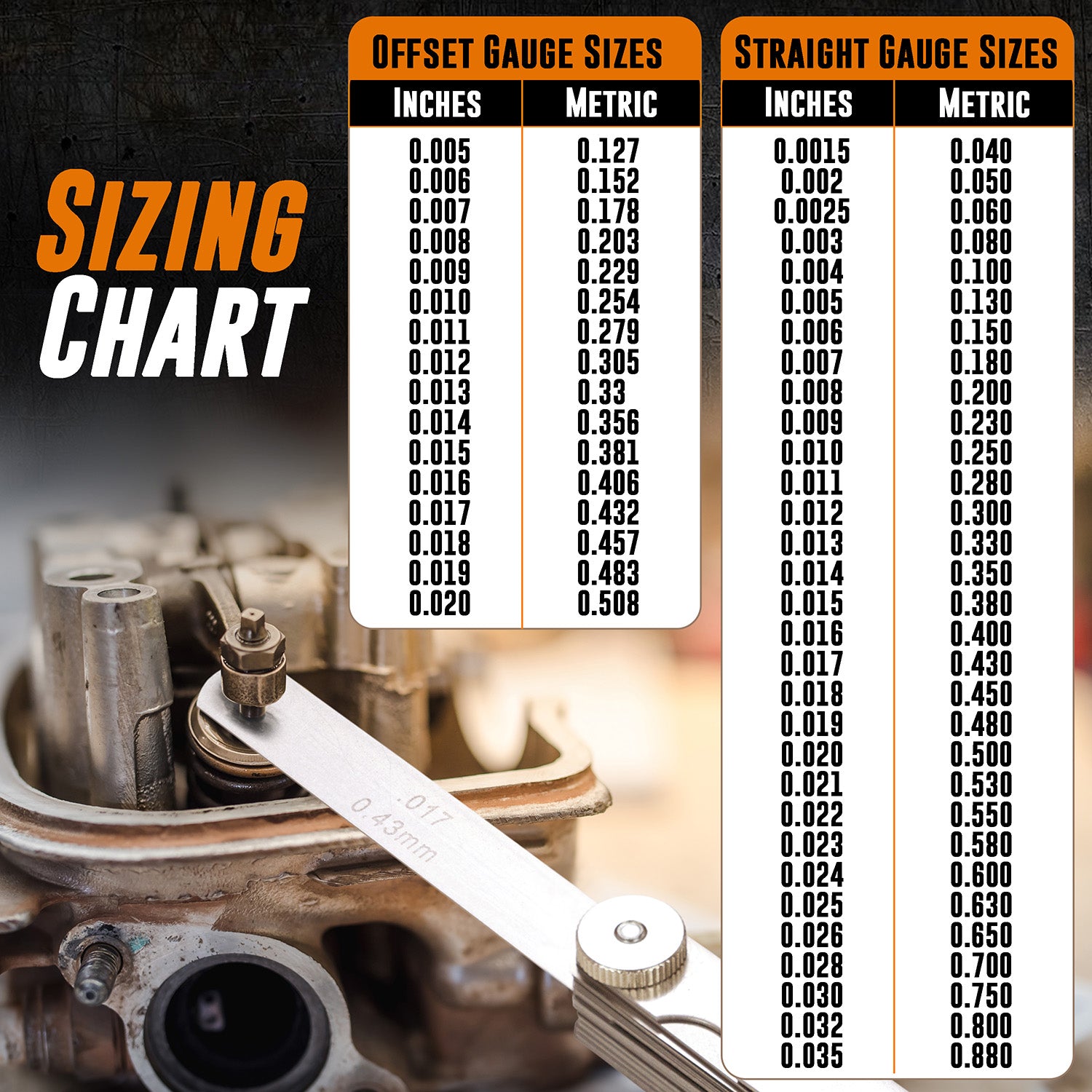 SIZING CHART

OFFSET GAUGE SIZES

| INCHES | METRIC |
|---|---|
| 0.005 | 0.127 |
| 0.006 | 0.152 |
| 0.007 | 0.178 |
| 0.008 | 0.203 |
| 0.009 | 0.229 |
| 0.010 | 0.254 |
| 0.011 | 0.279 |
| 0.012 | 0.305 |
| 0.013 | 0.33 |
| 0.014 | 0.356 |
| 0.015 | 0.381 |
| 0.016 | 0.406 |
| 0.017 | 0.432 |
| 0.018 | 0.457 |
| 0.019 | 0.483 |
| 0.020 | 0.508 |

STRAIGHT GAUGE SIZES

| INCHES | METRIC |
|---|---|
| 0.0015 | 0.040 |
| 0.002 | 0.050 |
| 0.0025 | 0.060 |
| 0.003 | 0.080 |
| 0.004 | 0.100 |
| 0.005 | 0.130 |
| 0.006 | 0.150 |
| 0.007 | 0.180 |
| 0.008 | 0.200 |
| 0.009 | 0.230 |
| 0.010 | 0.250 |
| 0.011 | 0.280 |
| 0.012 | 0.300 |
| 0.013 | 0.330 |
| 0.014 | 0.350 |
| 0.015 | 0.380 |
| 0.016 | 0.400 |
| 0.017 | 0.430 |
| 0.018 | 0.450 |
| 0.019 | 0.480 |
| 0.020 | 0.500 |
| 0.021 | 0.530 |
| 0.022 | 0.550 |
| 0.023 | 0.580 |
| 0.024 | 0.600 |
| 0.025 | 0.630 |
| 0.026 | 0.650 |
| 0.028 | 0.700 |
| 0.030 | 0.750 |
| 0.032 | 0.800 |
| 0.035 | 0.880 |

.017
0.43mm